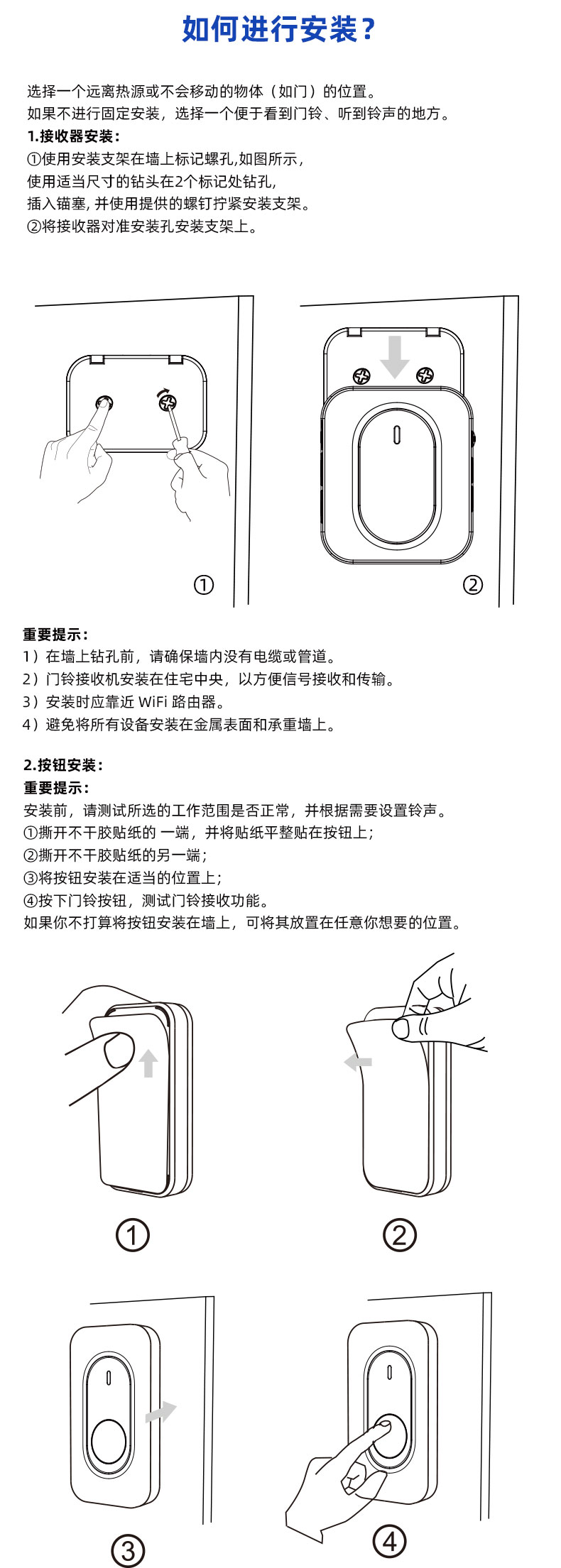 如何进行安装？

选择一个远离热源或不会移动的物体（如门）的位置。
如果不进行固定安装，选择一个便于看到门铃、听到铃声的地方。
1.接收器安装：
①使用安装支架在墙上标记螺孔,如图所示，
使用适当尺寸的钻头在2个标记处钻孔,
插入锚塞, 并使用提供的螺钉拧紧安装支架。
②将接收器对准安装孔安装支架上。

①

②

重要提示：
1）在墙上钻孔前，请确保墙内没有电缆或管道。
2）门铃接收机安装在住宅中央，以方便信号接收和传输。
3）安装时应靠近 WiFi 路由器。
4）避免将所有设备安装在金属表面和承重墙上。

2.按钮安装：
重要提示：
安装前，请测试所选的工作范围是否正常，并根据需要设置铃声。
①撕开不干胶贴纸的 一端，并将贴纸平整贴在按钮上；
②撕开不干胶贴纸的另一端；
③将按钮安装在适当的位置上；
④按下门铃按钮，测试门铃接收功能。
如果你不打算将按钮安装在墙上，可将其放置在任意你想要的位置。

①

②

③

④