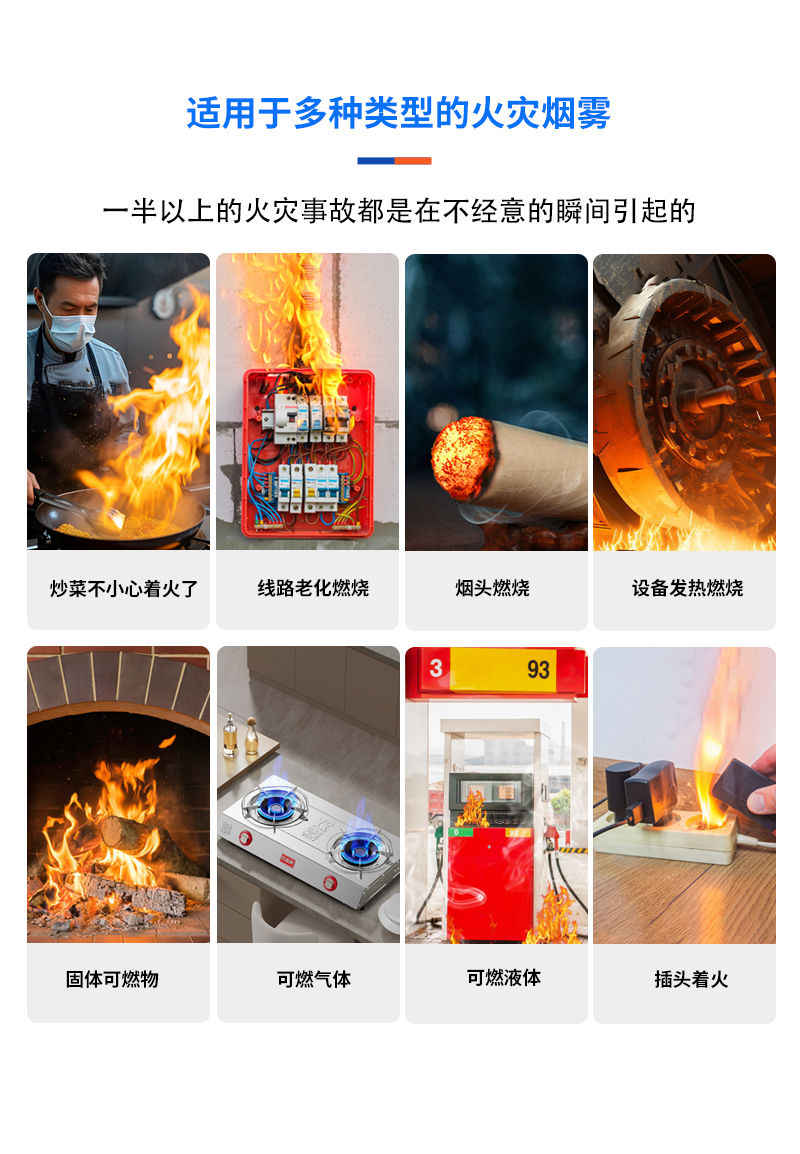 适用于多种类型的火灾烟雾

一半以上的火灾事故都是在不经意的瞬间引起的

炒菜不小心着火了

线路老化燃烧

烟头燃烧

设备发热燃烧

3 93

固体可燃物

可燃气体

可燃液体

插头着火